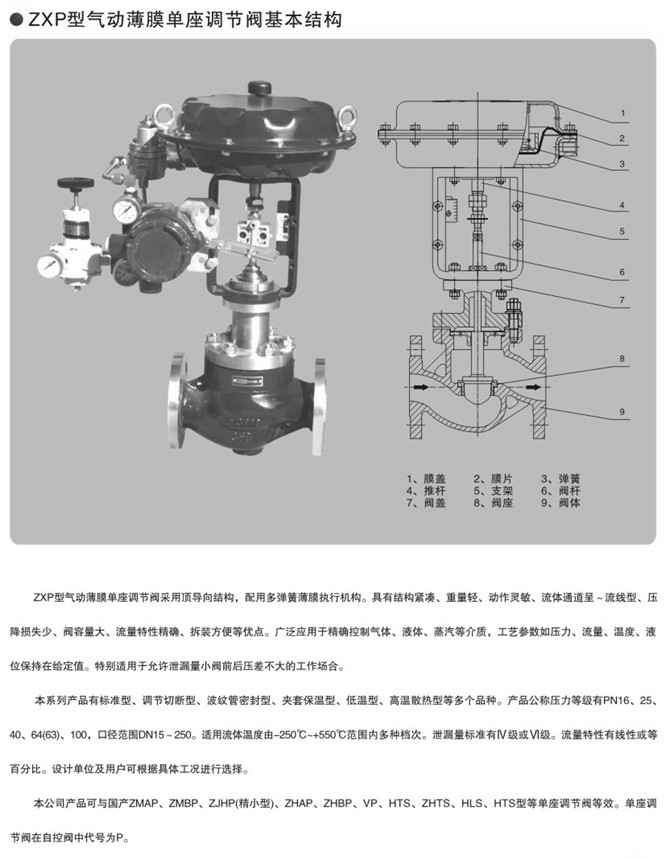 ● ZXP型气动薄膜单座调节阀基本结构

1
2
3
4
5
6
7
8
9

1、膜盖 2、膜片 3、弹簧
4、推杆 5、支架 6、阀杆
7、阀盖 8、阀座 9、阀体

ZXP型气动薄膜单座调节阀采用顶导向结构，配用多弹簧薄膜执行机构。具有结构紧凑、重量轻、动作灵敏、流体通道呈~流线型、压降损失少、阀容量大、流量特性精确、拆装方便等优点。广泛应用于精确控制气体、液体、蒸汽等介质，工艺参数如压力、流量、温度、液位保持在给定值。特别适用于允许泄漏量小阀前后压差不大的工作场合。

本系列产品有标准型、调节切断型、波纹管密封型、夹套保温型、低温型、高温散热型等多个品种。产品公称压力等级有PN16、25、40、64(63)、100，口径范围DN15~250。适用流体温度由-250℃~+550℃范围内多种档次。泄漏量标准有Ⅳ级或Ⅵ级。流量特性有线性或等百分比。设计单位及用户可根据具体工况进行选择。

本公司产品可与国产ZMAP、ZMBP、ZJHP(精小型)、ZHAP、ZHBP、VP、HTS、ZHTS、HLS、HTS型等单座调节阀等效。单座调节阀在自控阀中代号为P。